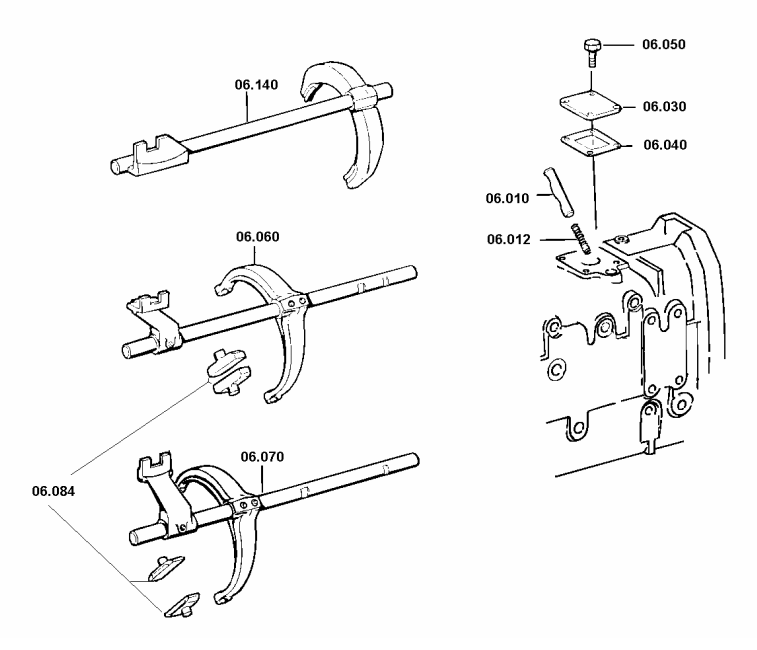 06.140

06.060

06.070

06.084

06.050

06.030

06.040

06.010

06.012